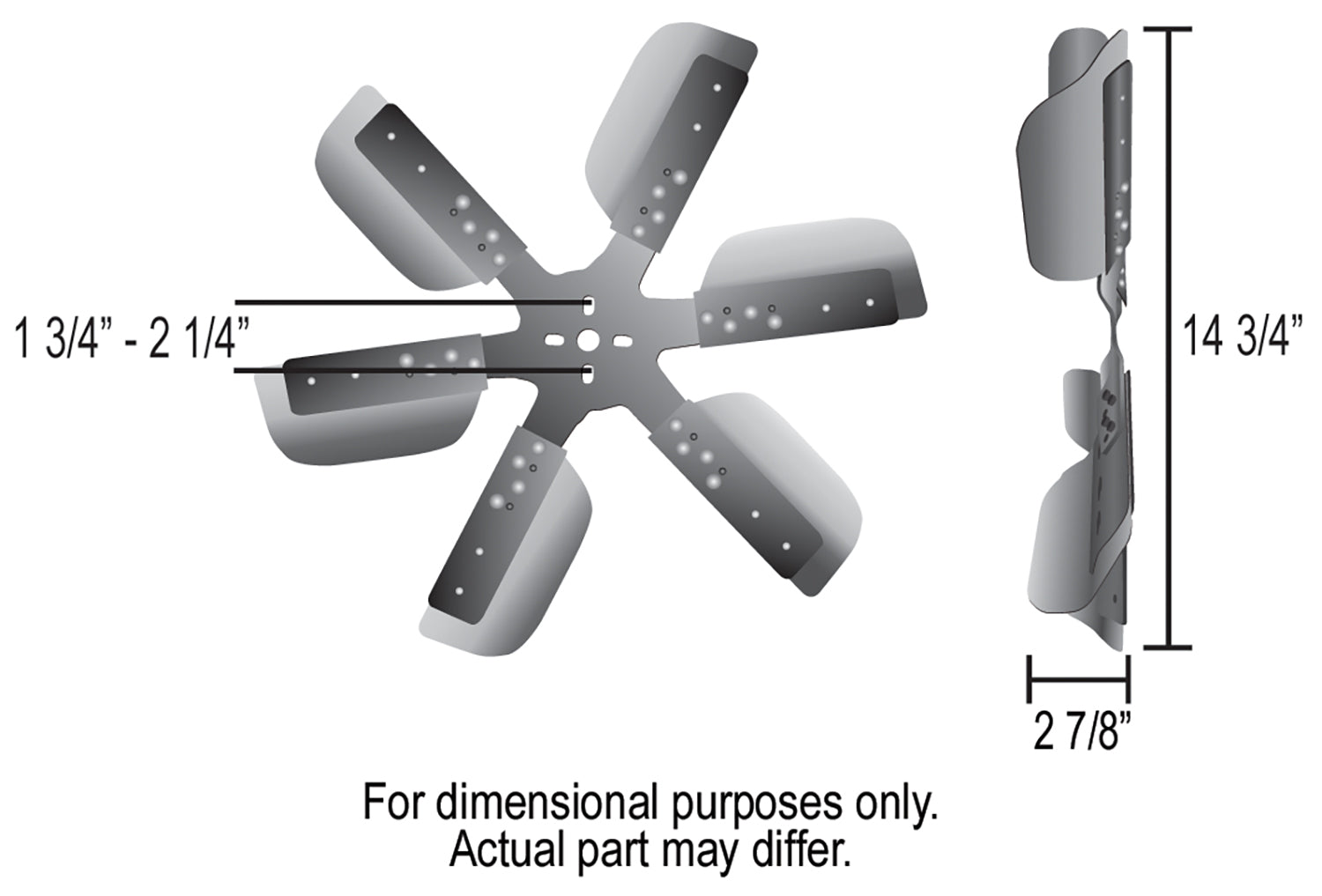 1 3/4” - 2 1/4”

14 3/4”

2 7/8”

For dimensional purposes only.
Actual part may differ.