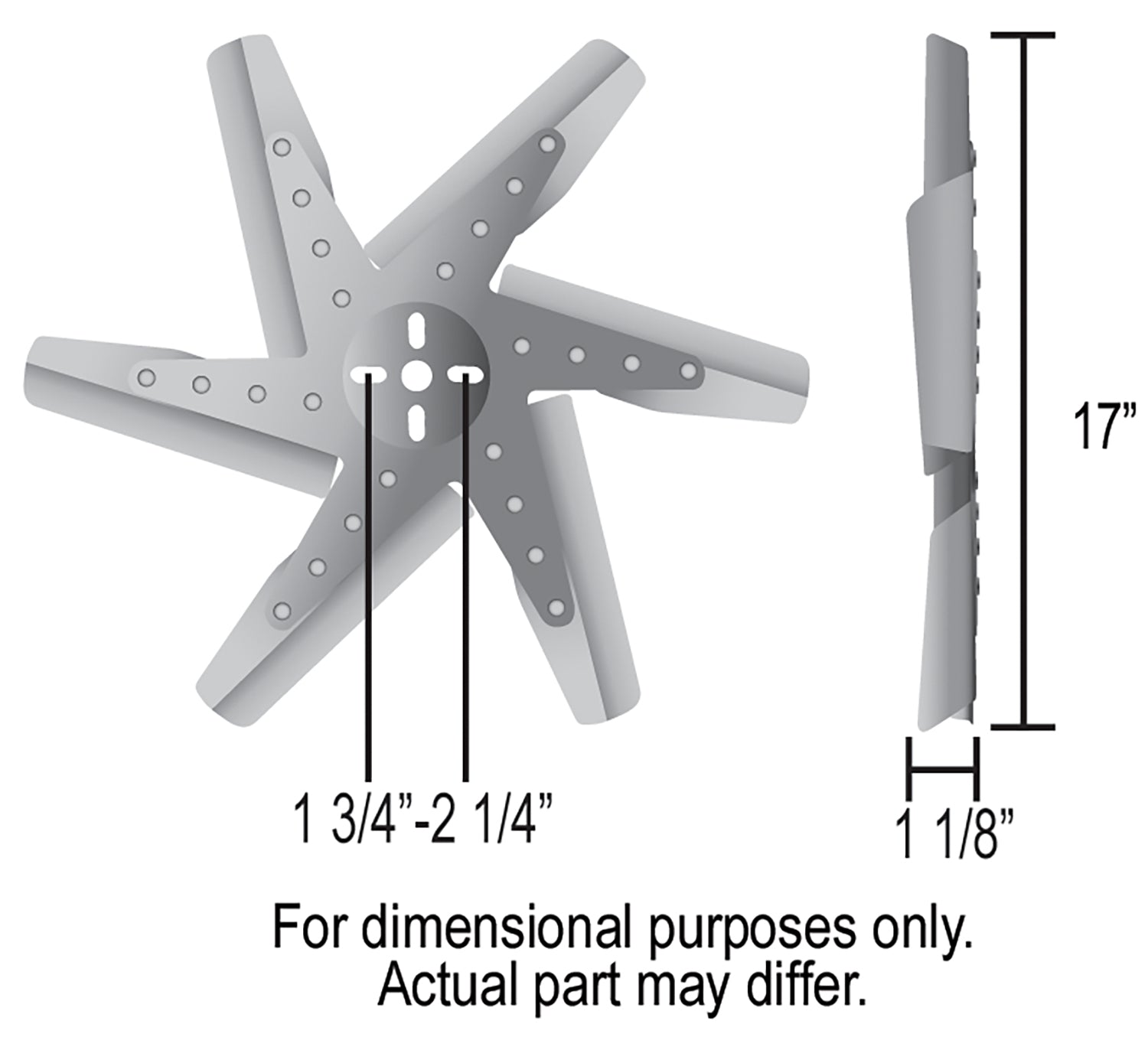 17”

1 3/4”-2 1/4”

1 1/8”

For dimensional purposes only.
Actual part may differ.